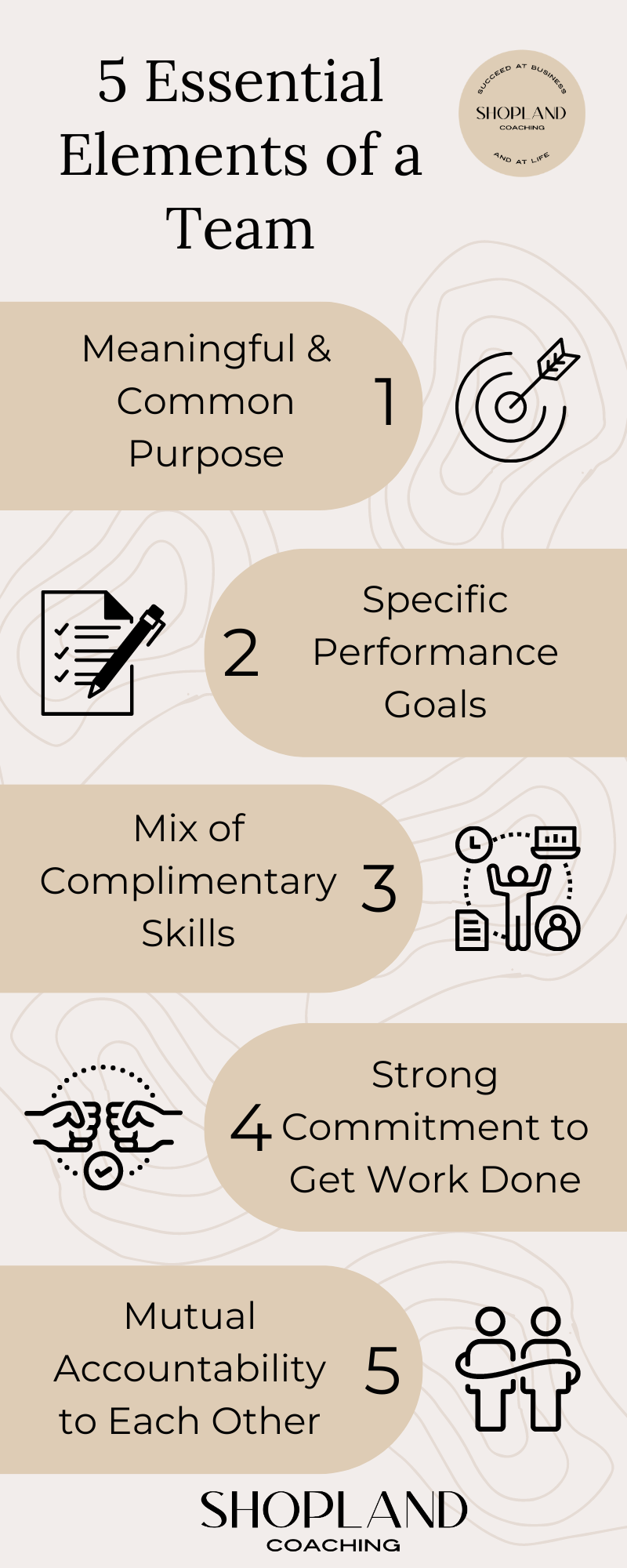 5 Essential Elements of a Team

SUCCEED AT BUSINESS
SHOPLAND
COACHING
AND AT LIFE

Meaningful & Common Purpose 1

2 Specific Performance Goals

Mix of Complimentary Skills 3

4 Strong Commitment to Get Work Done

Mutual Accountability to Each Other 5

SHOPLAND
COACHING